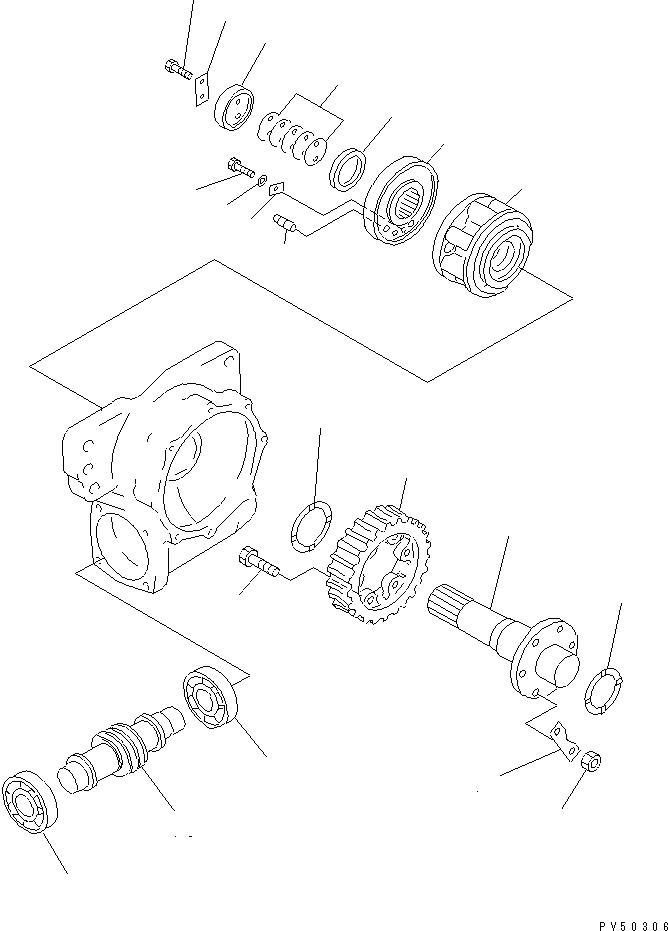 PV50306