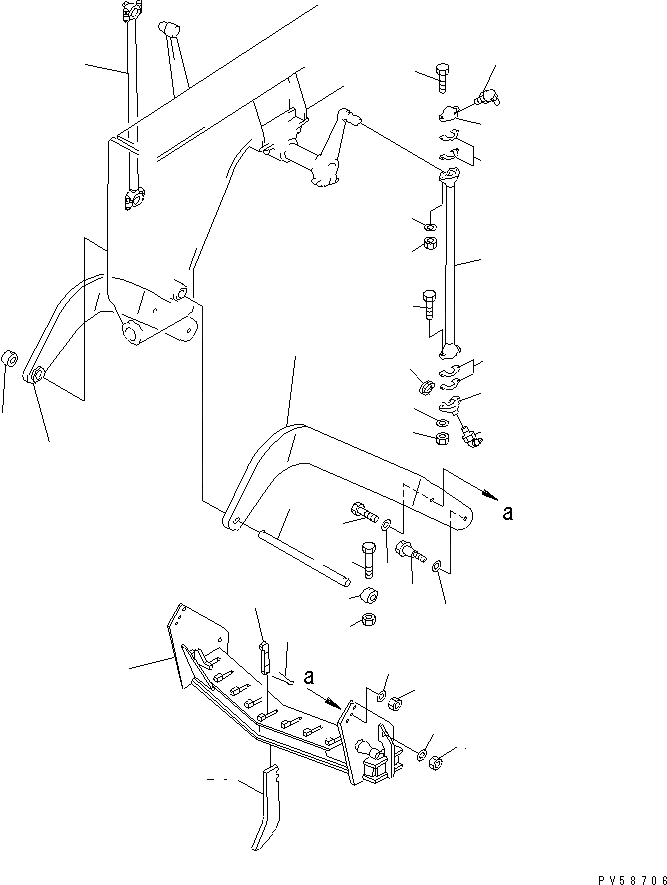 a

a

PV58706