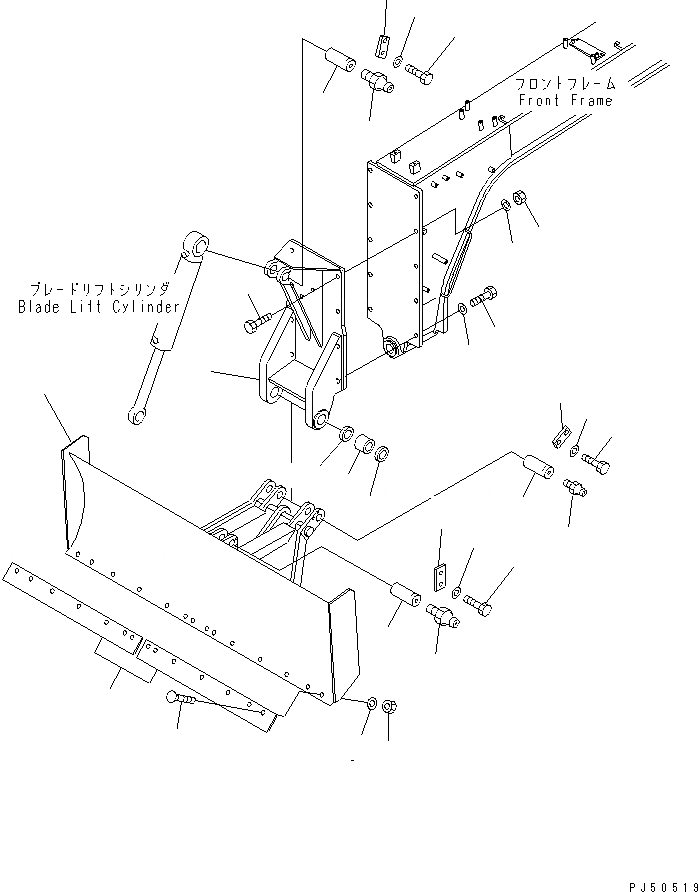 フロントフレーム
Front Frame

ブレードリフトシリンダ
Blade Lift Cylinder

PJ50519