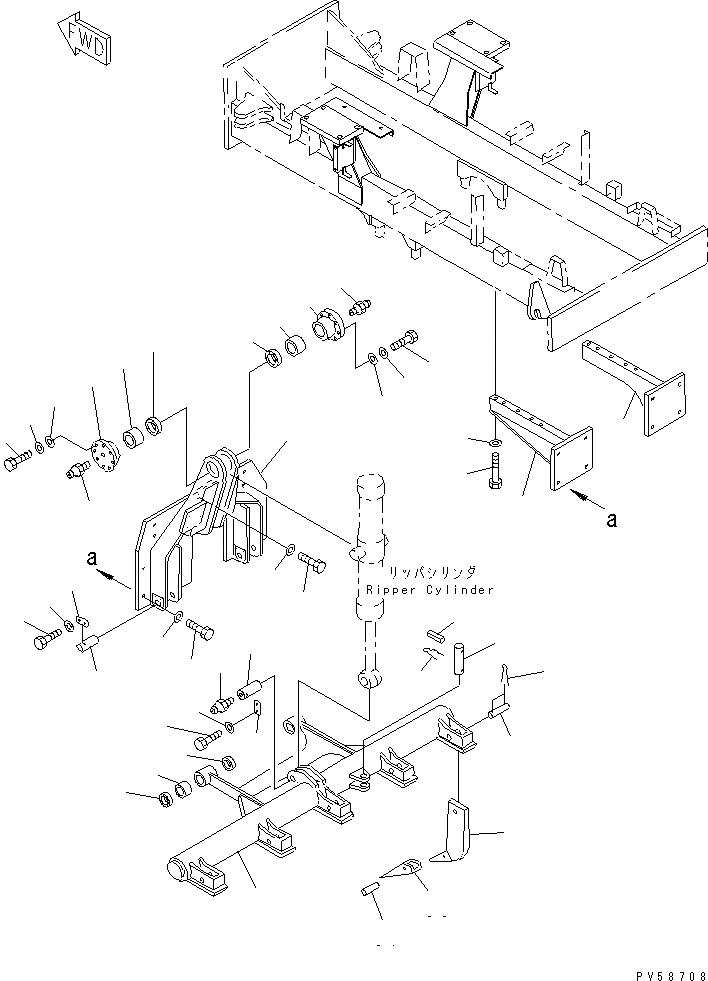 FWD

a

a

リッパシリンダ
Ripper Cylinder

PV58708