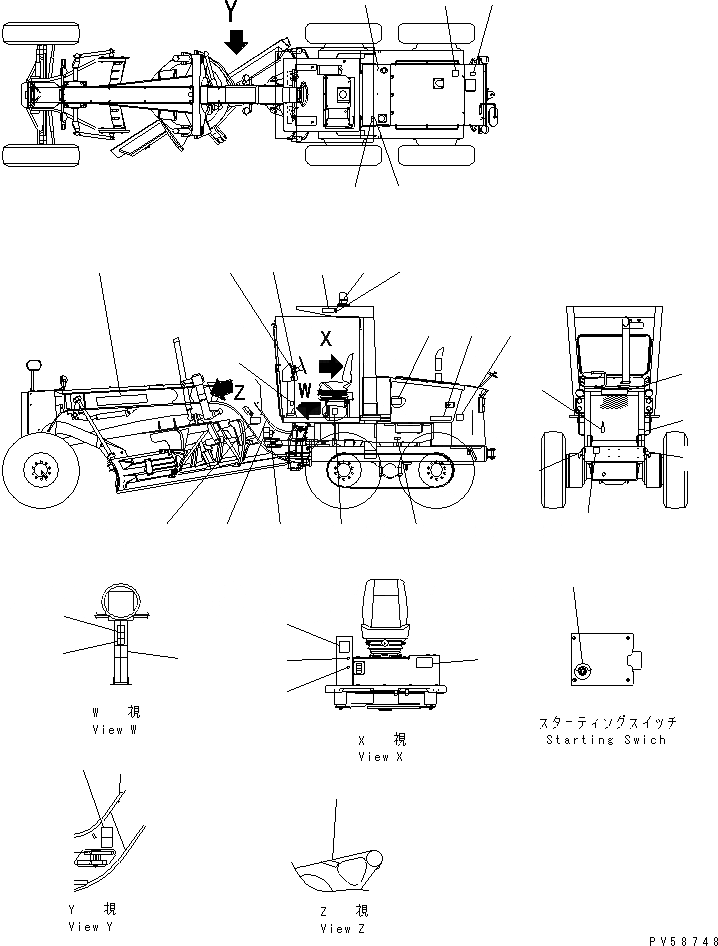 Y

X

Z

W

W 視
View W

X 視
View X

スターティングスイッチ
Starting Swich

Y 視
View Y

Z 視
View Z

PV58748