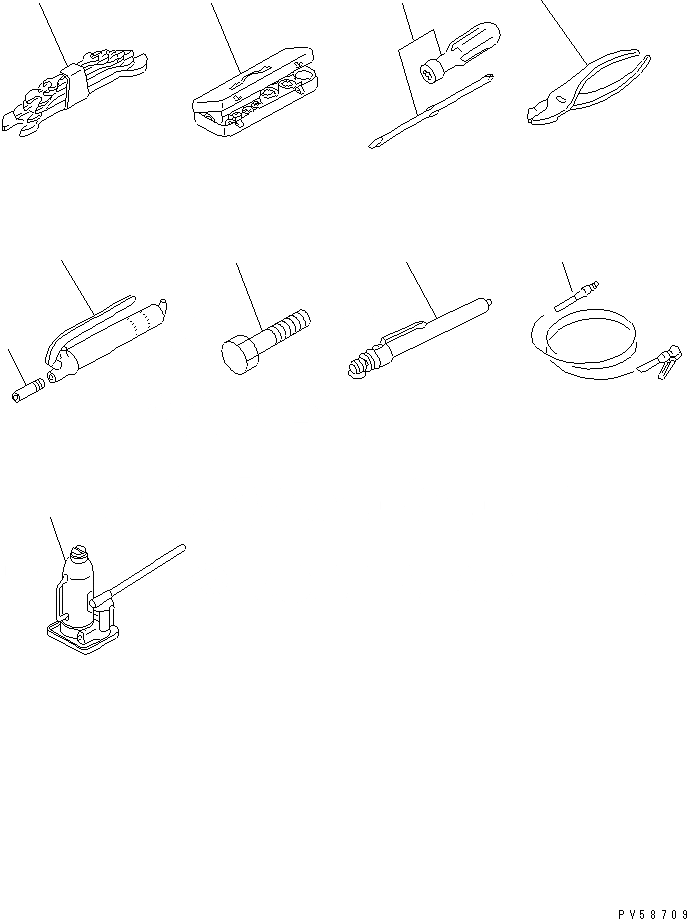 PV58709