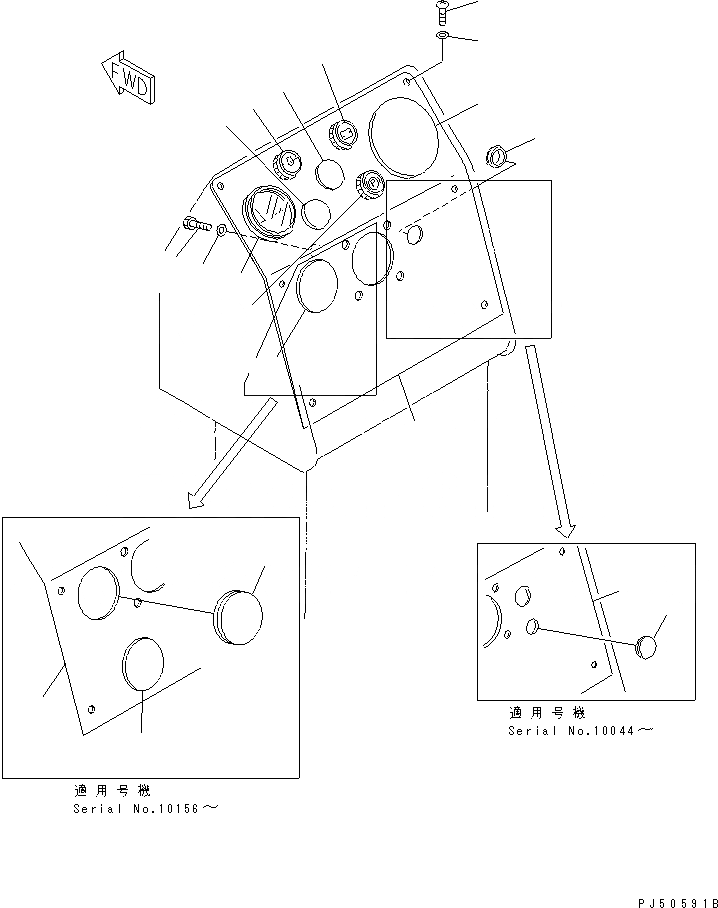 FWD

適用号機
Serial No.10044～

適用号機
Serial No.10156～

PJ50591B