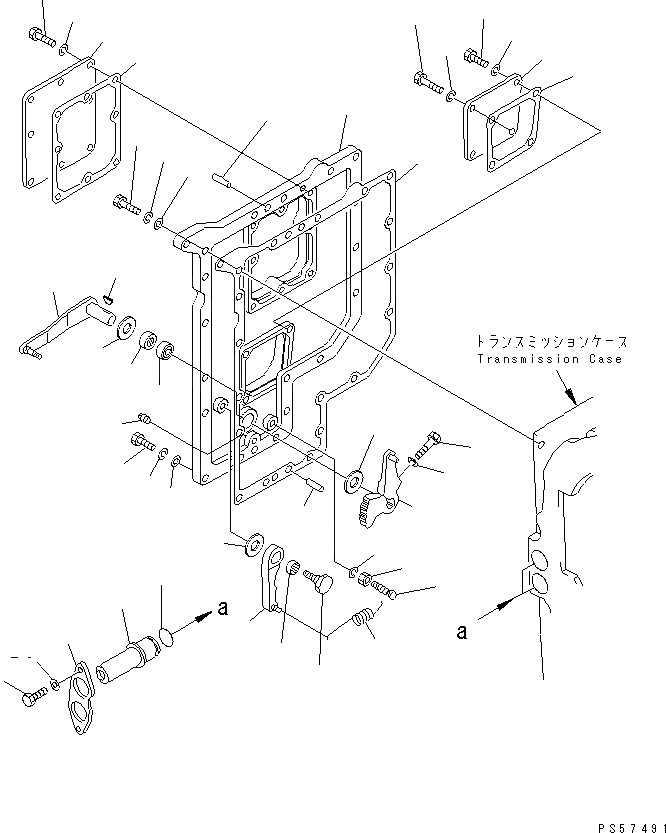 トランスミッションケース
Transmission Case

a

a

PS57491