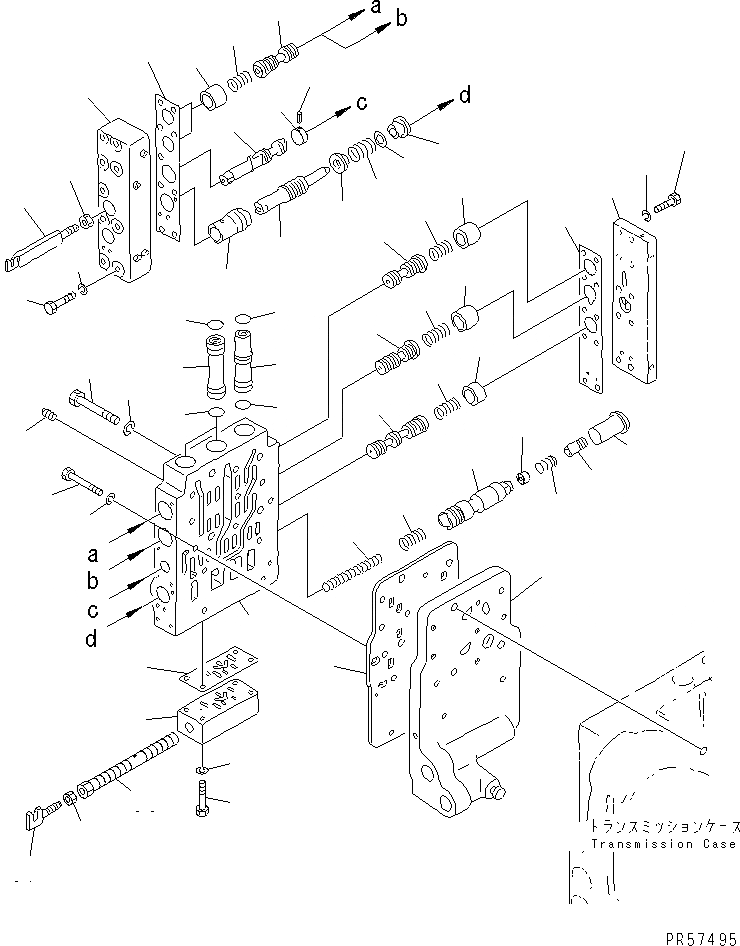 a
b
c
d
a
b
c
d
トランスミッションケース
Transmission Case
PR57495