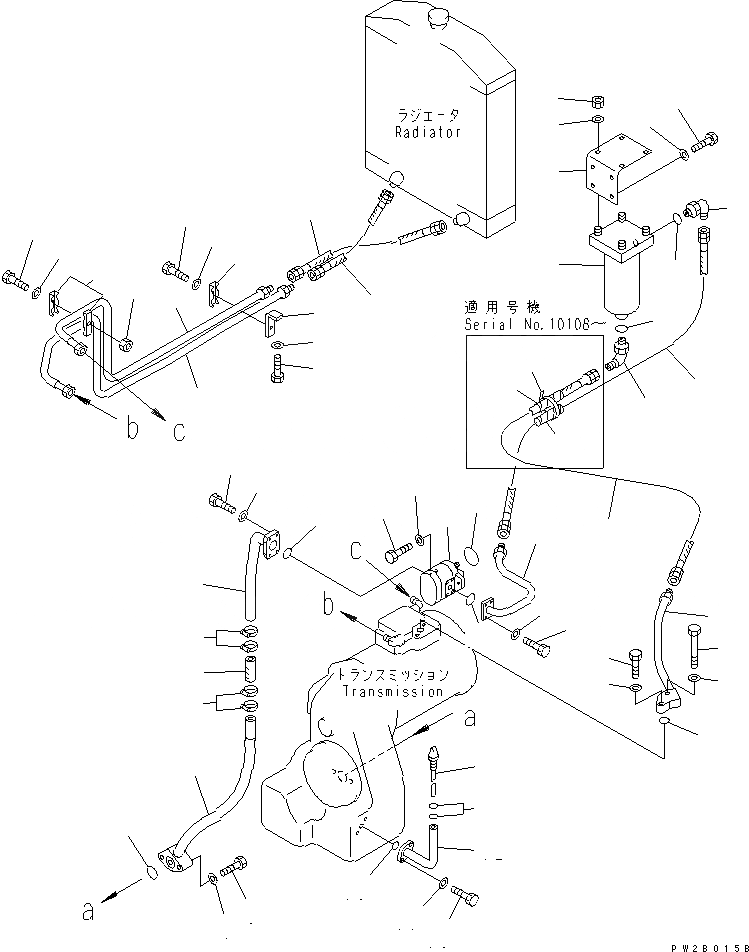 ラジエータ
Radiator

適用号機
Serial No.10106~

b
c

c
b

トランスミッション
Transmission

a

a

PW2B015B