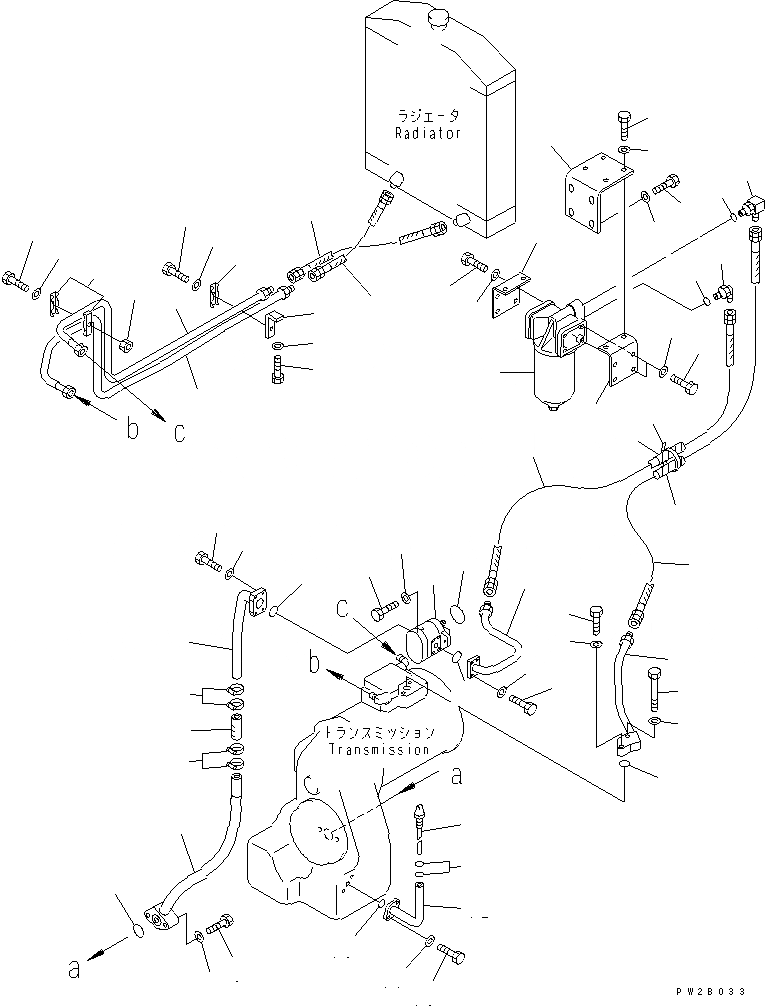 ラジエータ
Radiator

b
c

c
b

トランスミッション
Transmission

a

a

PW28033