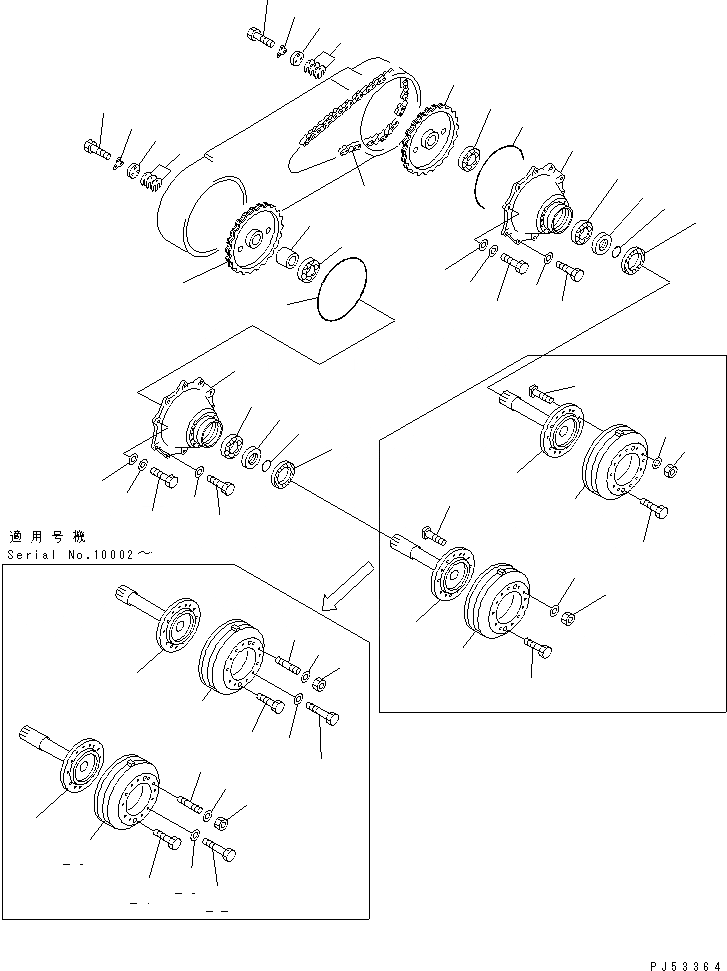 適用号機
Serial No.10002～

PJ53364