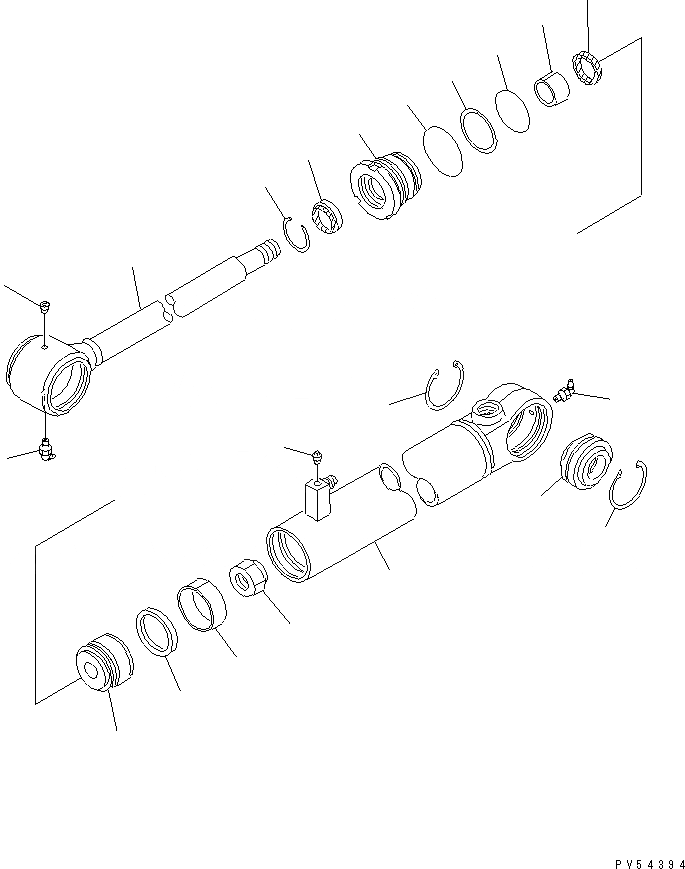 PV54394