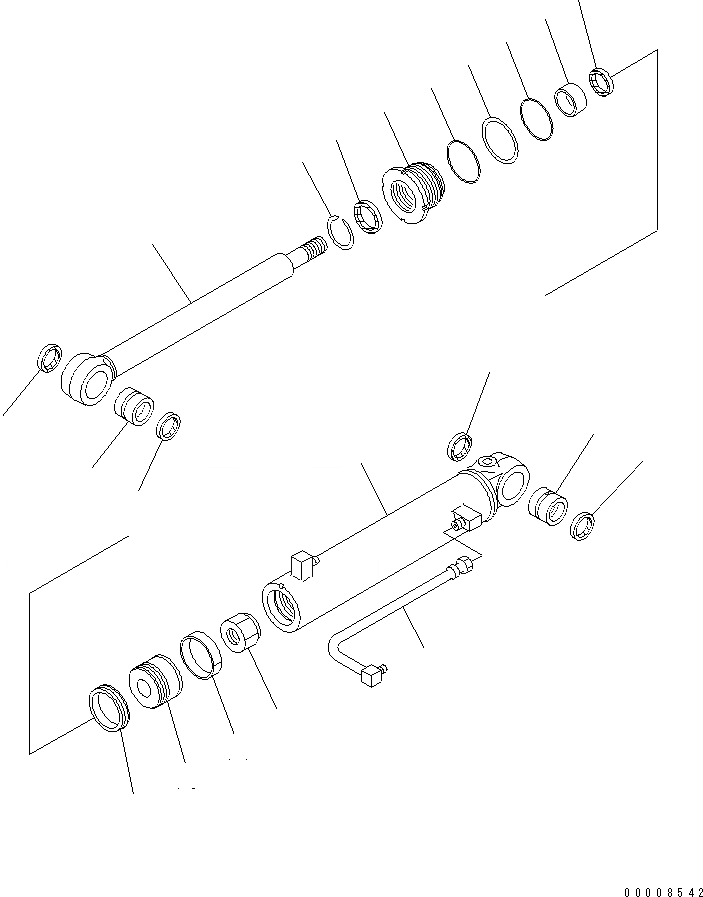 00008542