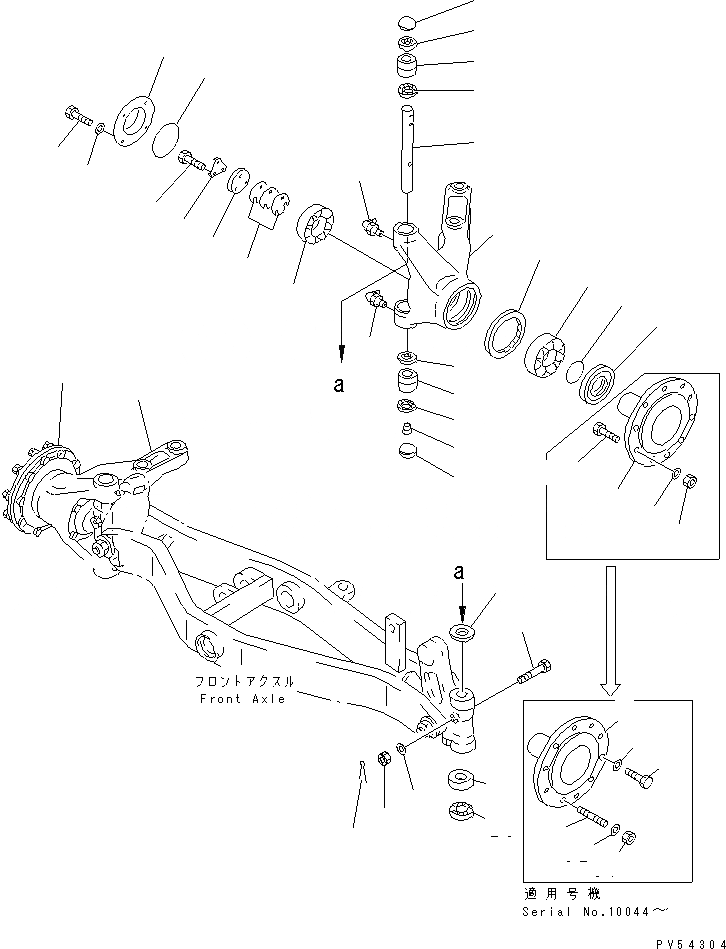 a

a

フロントアクスル
Front Axle

適用号機
Serial No.10044～

PV54304