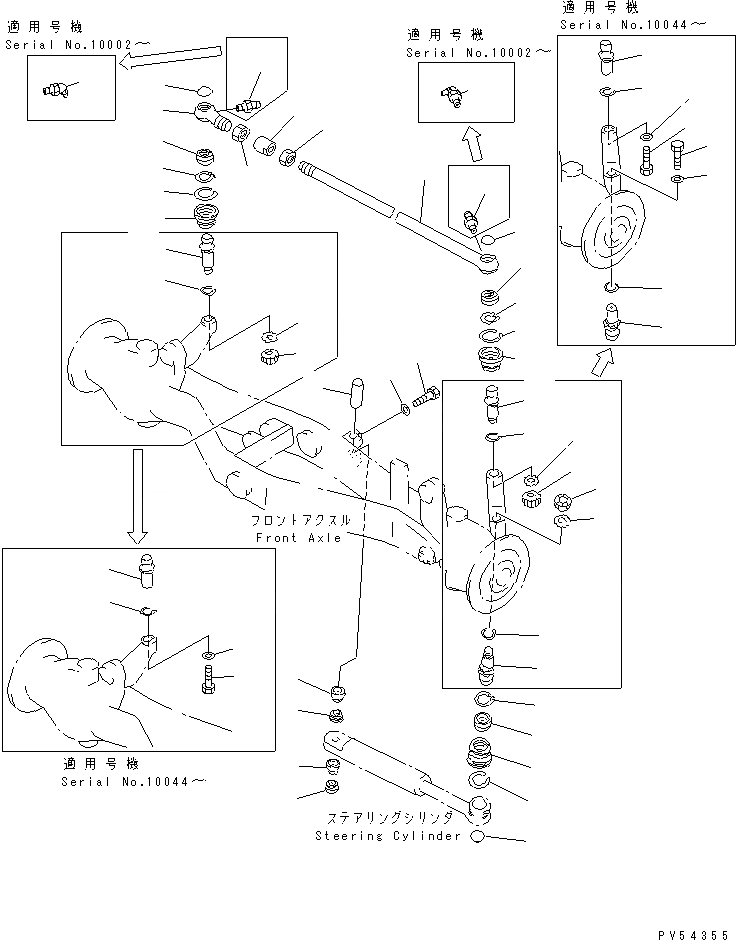 適用号機
Serial No.10002～

適用号機
Serial No.10002～

適用号機
Serial No.10044～

フロントアクスル
Front Axle

適用号機
Serial No.10044～

ステアリングシリンダ
Steering Cylinder

PV54355