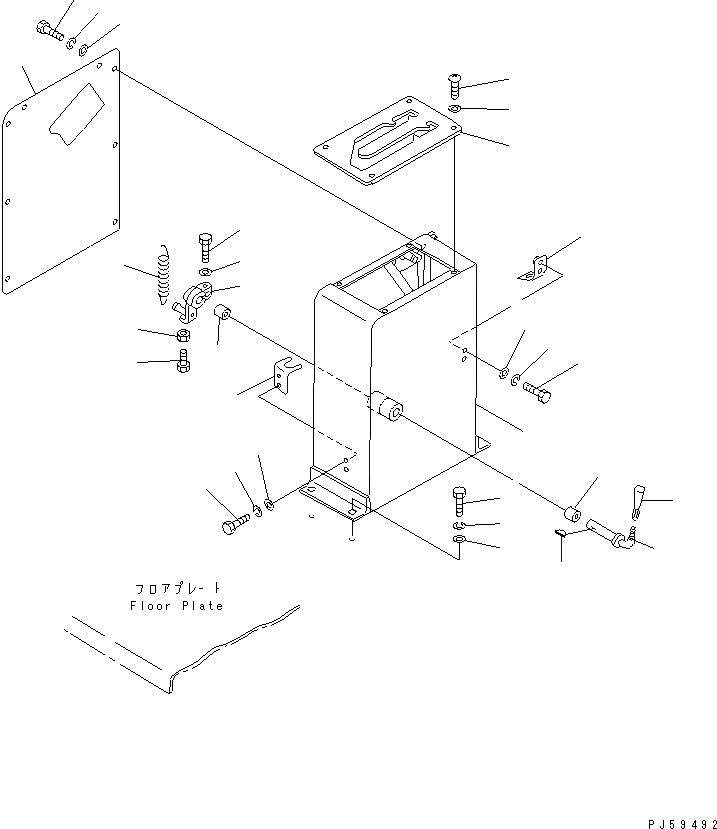 フロアプレート
Floor Plate

PJ59492