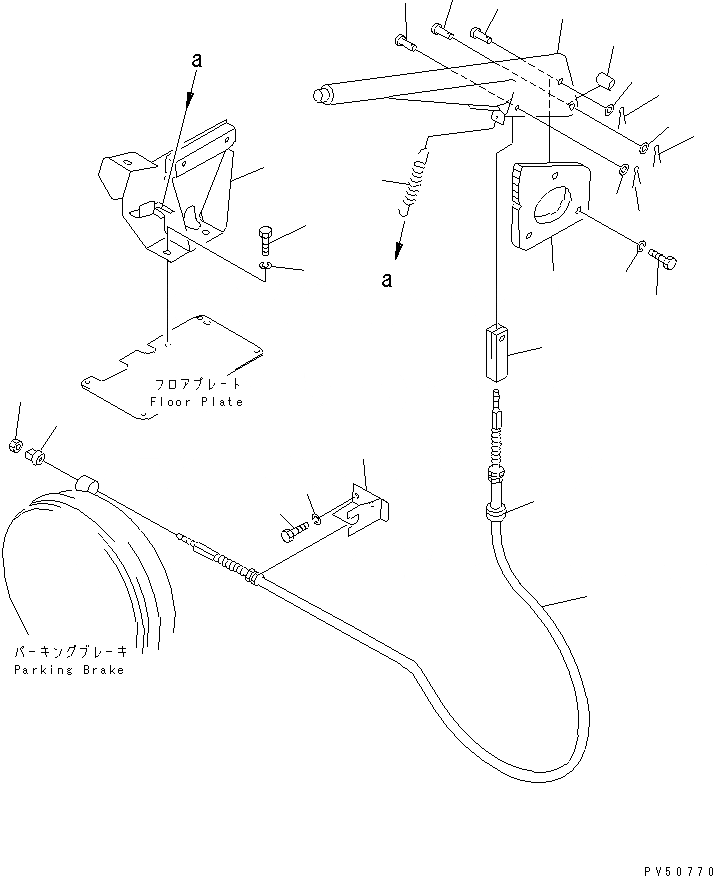 a

a

フロアプレート
Floor Plate

パーキングブレーキ
Parking Brake

PV50770