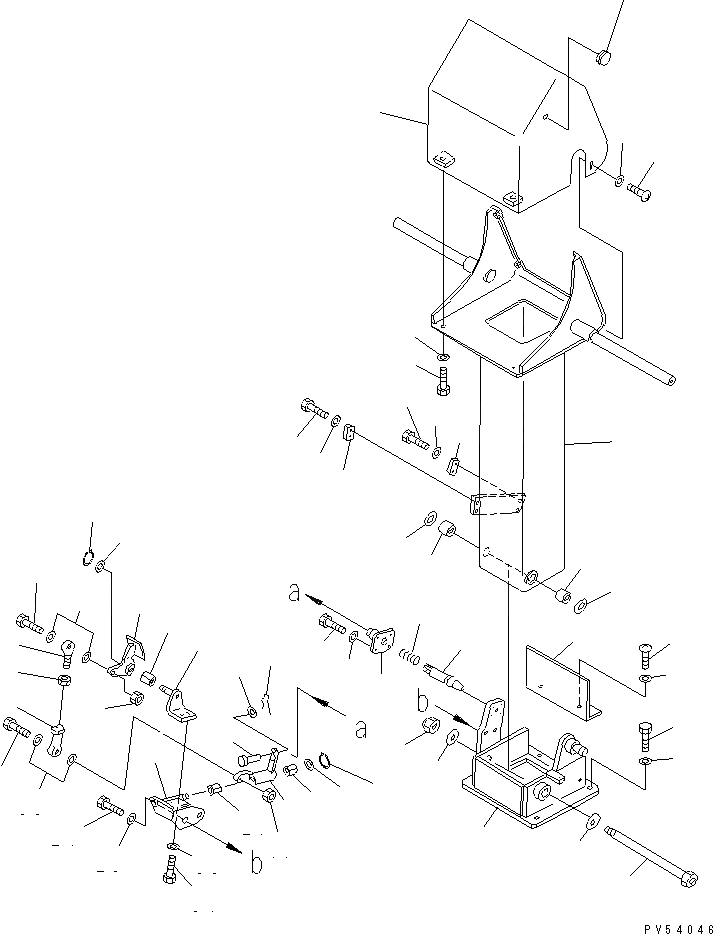 a
a
b
b
PV54046