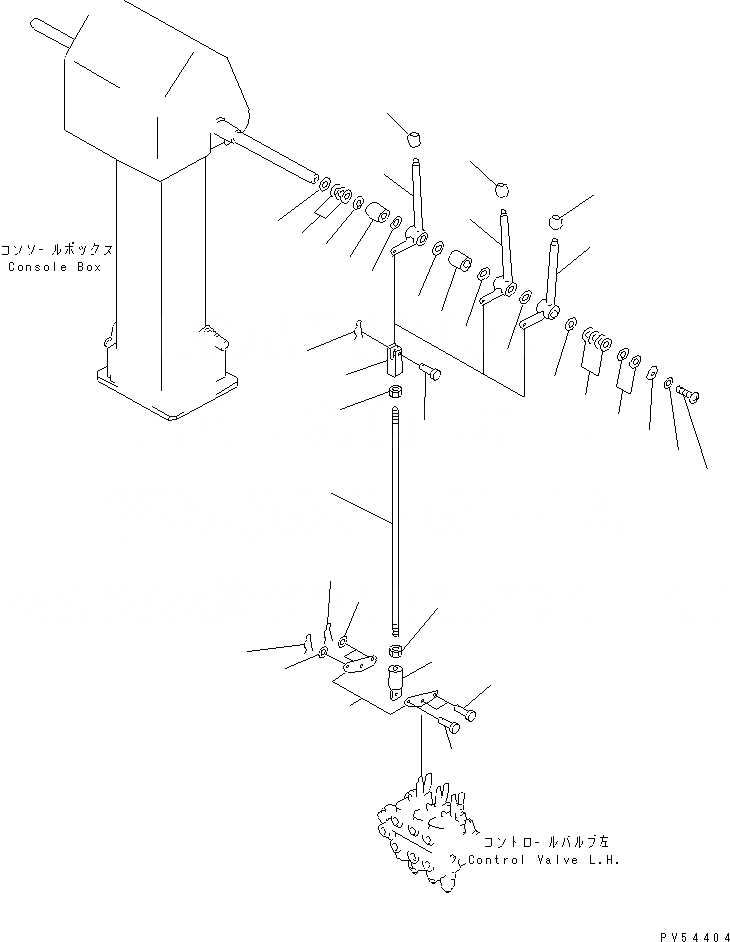 コンソールボックス
Console Box

コントロールバルブ左
Control Valve L.H.

PV54404