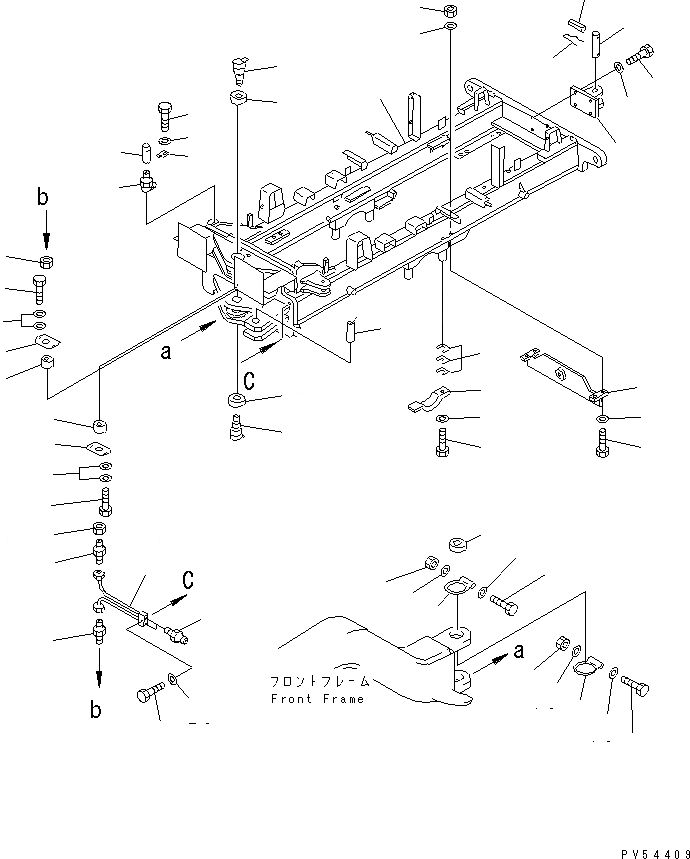 b

a

c

c

b

a

フロントフレーム
Front Frame

PV54409