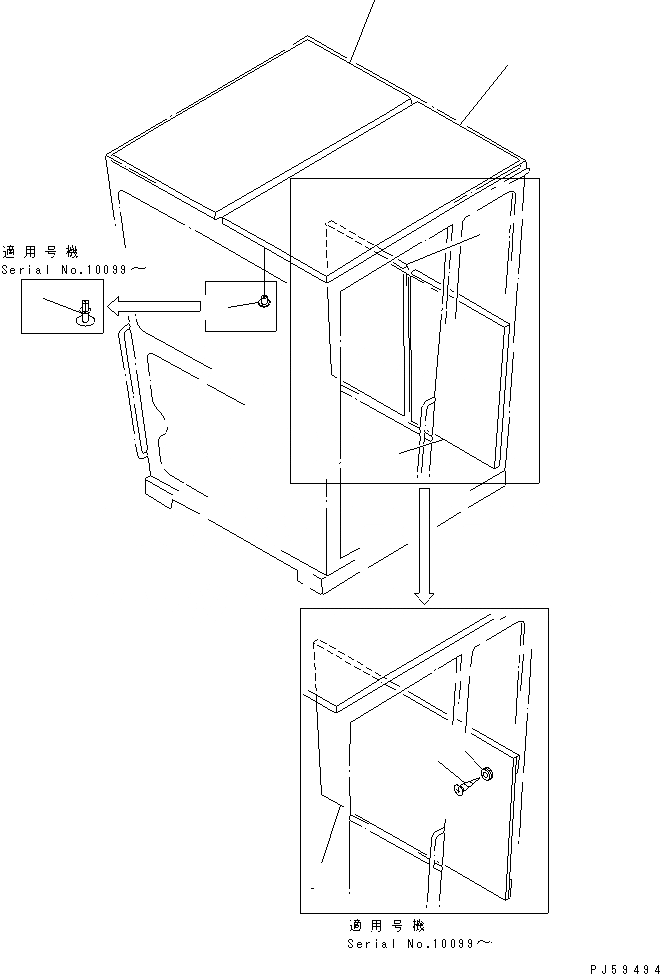 適用号機
Serial No.10099～

適用号機
Serial No.10099～

PJ59494