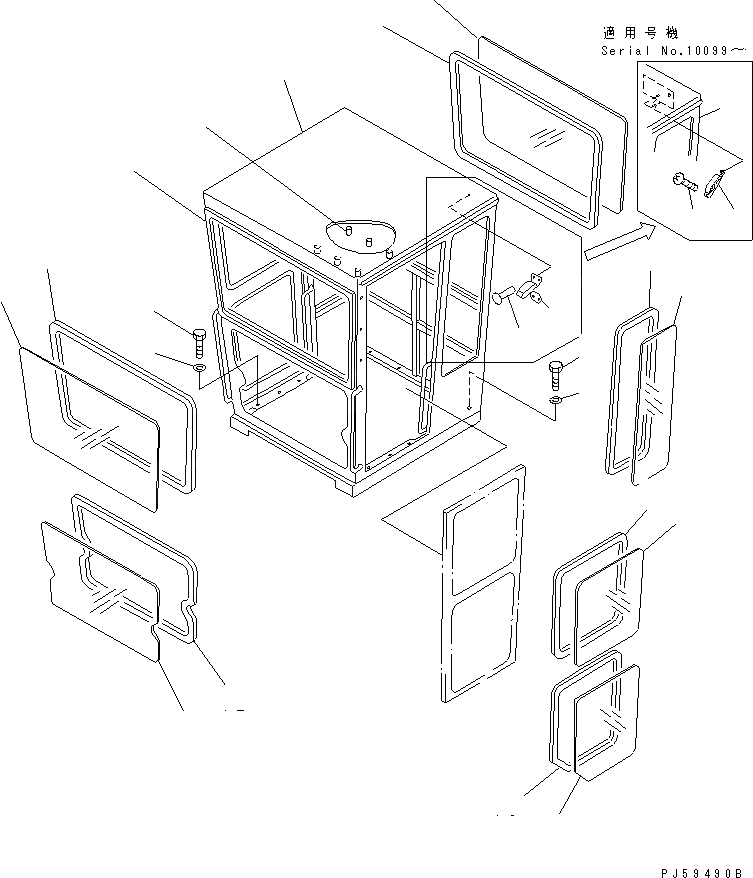 適用号機
Serial No.10099～

PJ59490B