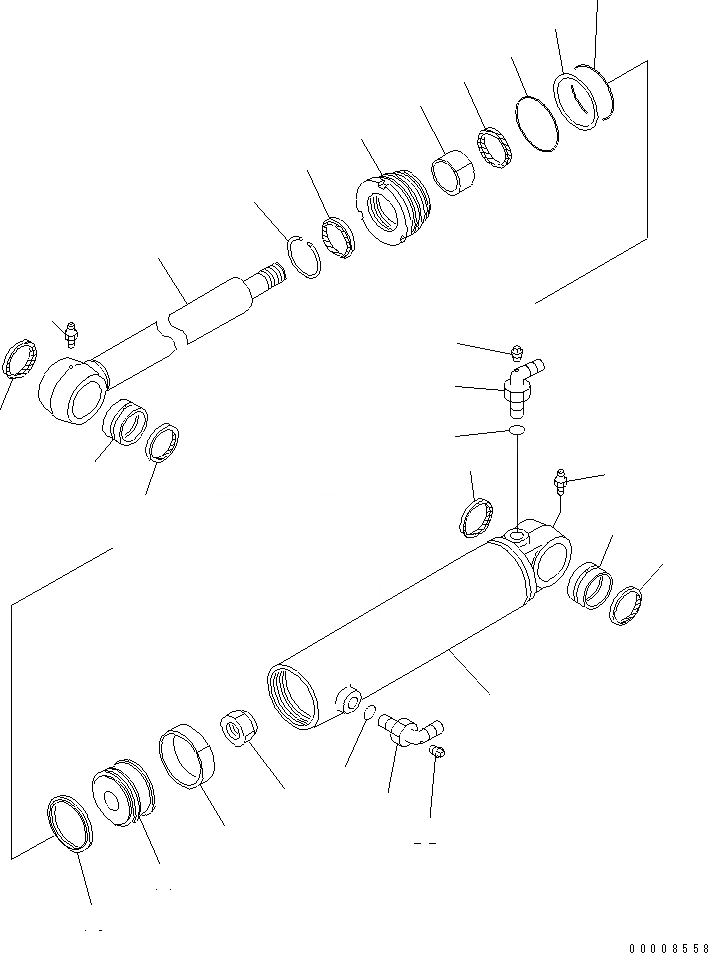 00008558