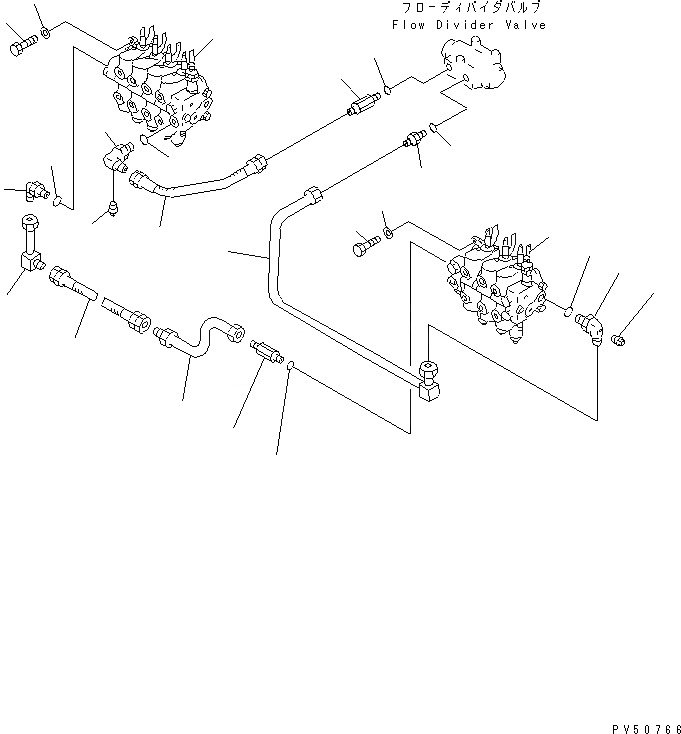 フローディバイダバルブ
Flow Divider Valve

PV50766