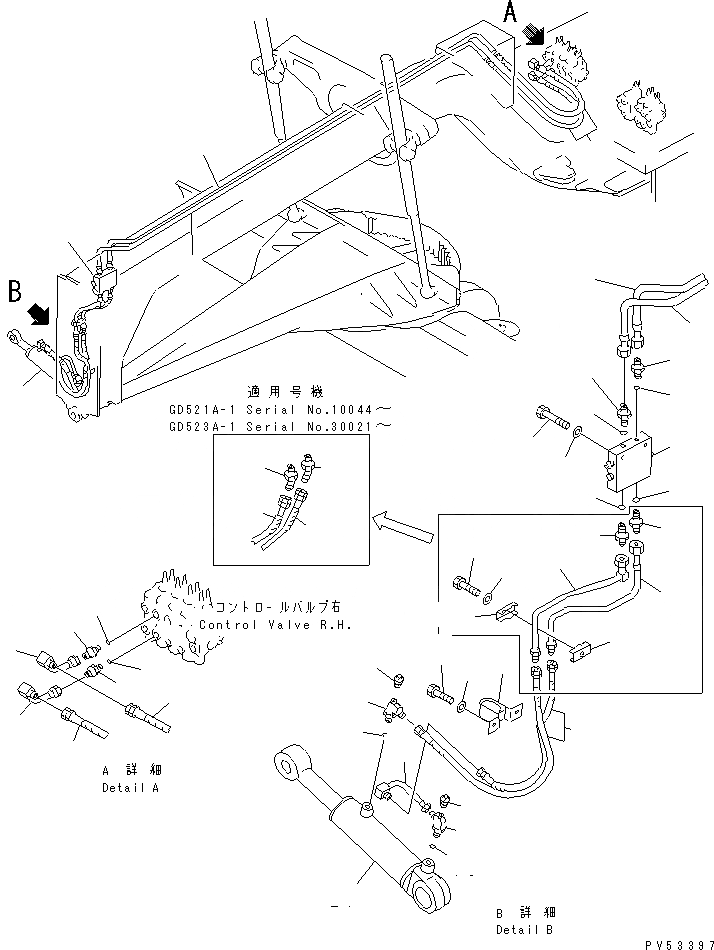 A

B

適用号機
GD521A-1 Serial No.10044～
GD523A-1 Serial No.30021～

コントロールバルブ右
Control Valve R.H.

A 詳細
Detail A

B 詳細
Detail B

PV53397