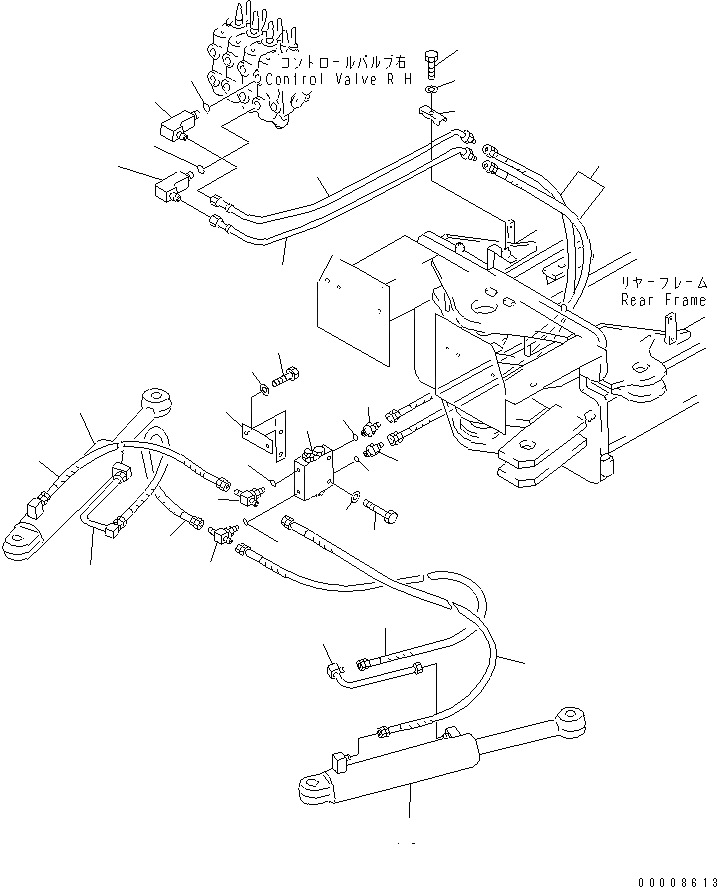 コントロールバルブ右
Control Valve R H

リヤーフレーム
Rear Frame

00008613