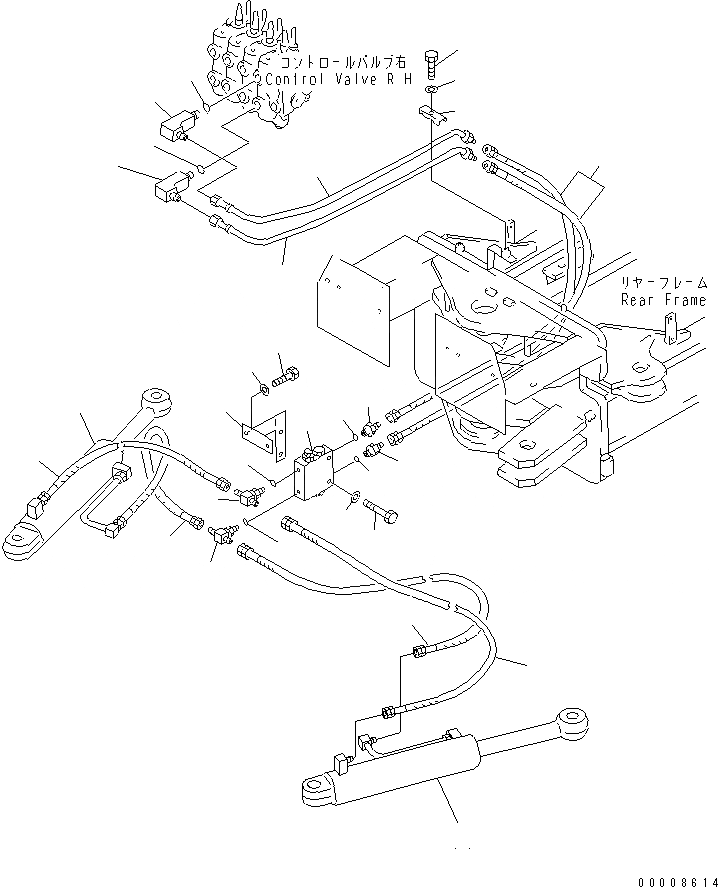 コントロールバルブ右
Control Valve R H

リヤーフレーム
Rear Frame

00008614