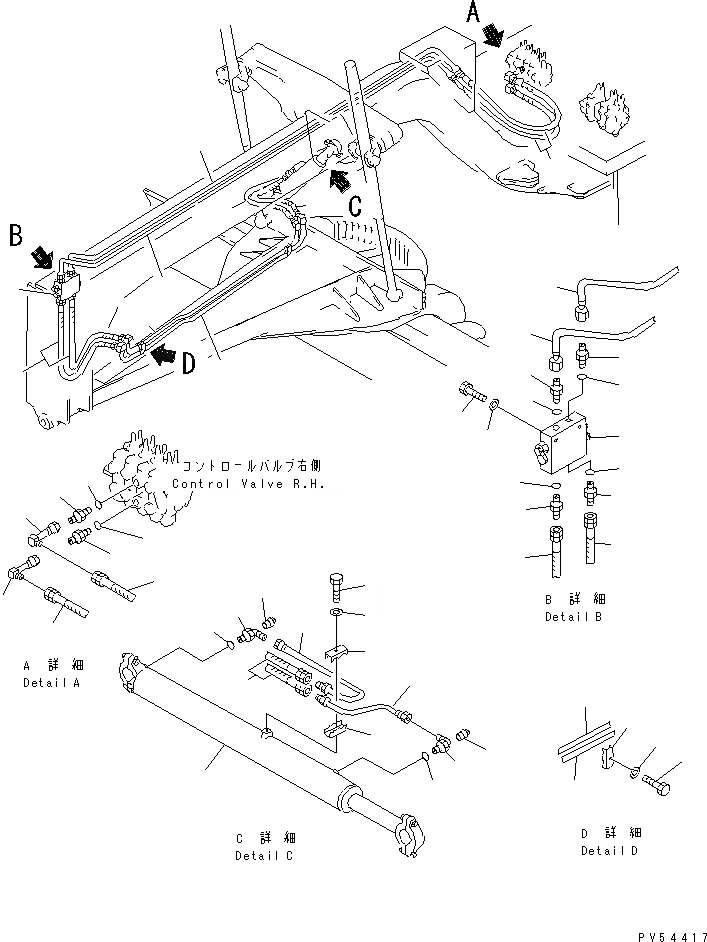 A

C

B

D

コントロールバルブ右側
Control Valve R.H.

B 詳細
Detail B

A 詳細
Detail A

C 詳細
Detail C

D 詳細
Detail D

PV54417