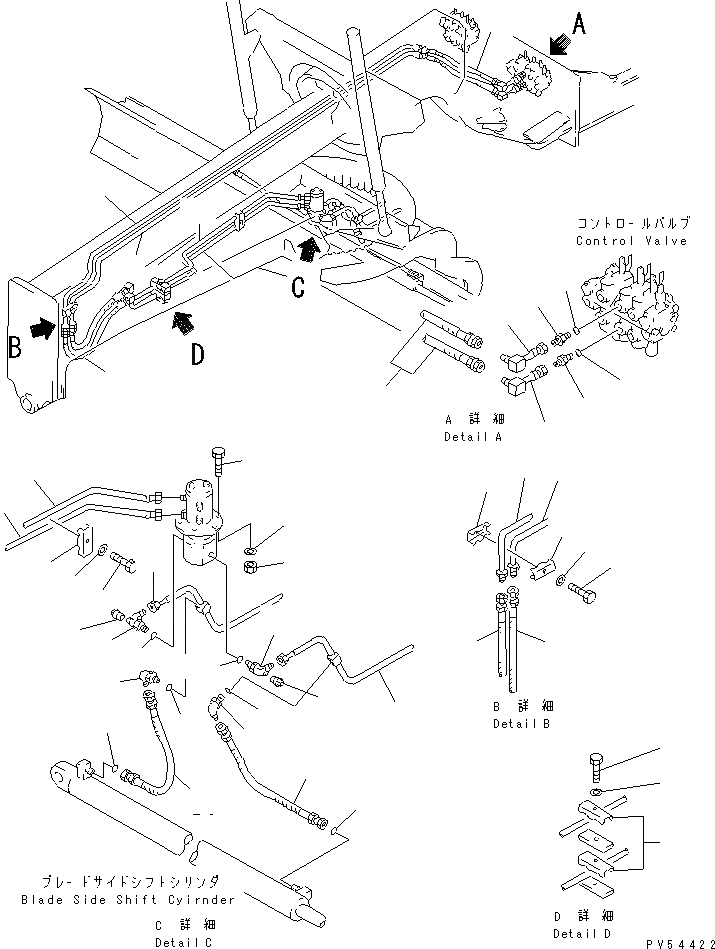 A

コントロールバルブ
Control Valve

C

B

D

A 詳細
Detail A

B 詳細
Detail B

ブレードサイドシフトシリンダ
Blade Side Shift Cyirnder

C 詳細
Detail C

D 詳細
Detail D

PV54422