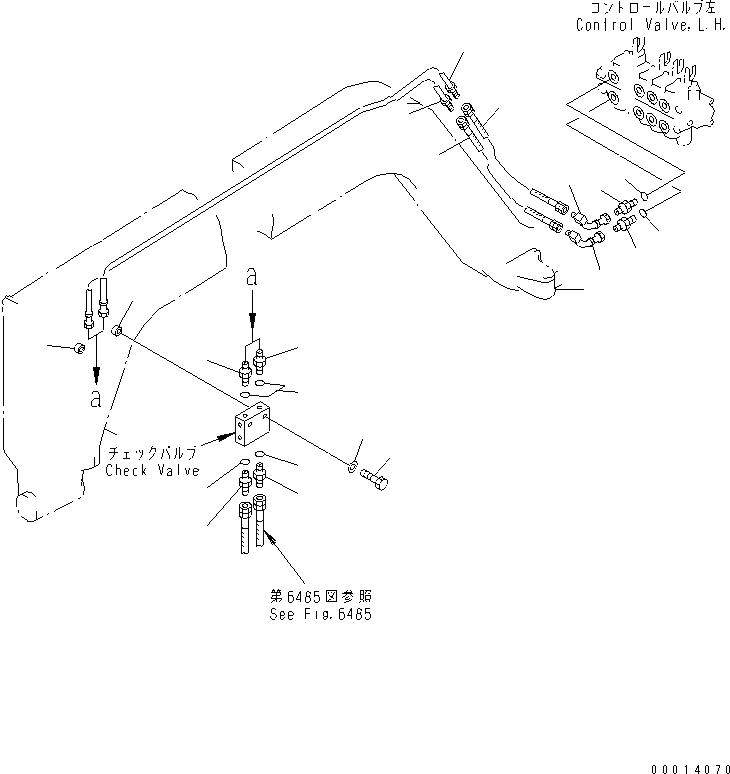 コントロールバルブ左
Control Valve, L.H.

a

a

チェックバルブ
Check Valve

第6465図参照
See Fig.6465

00014070