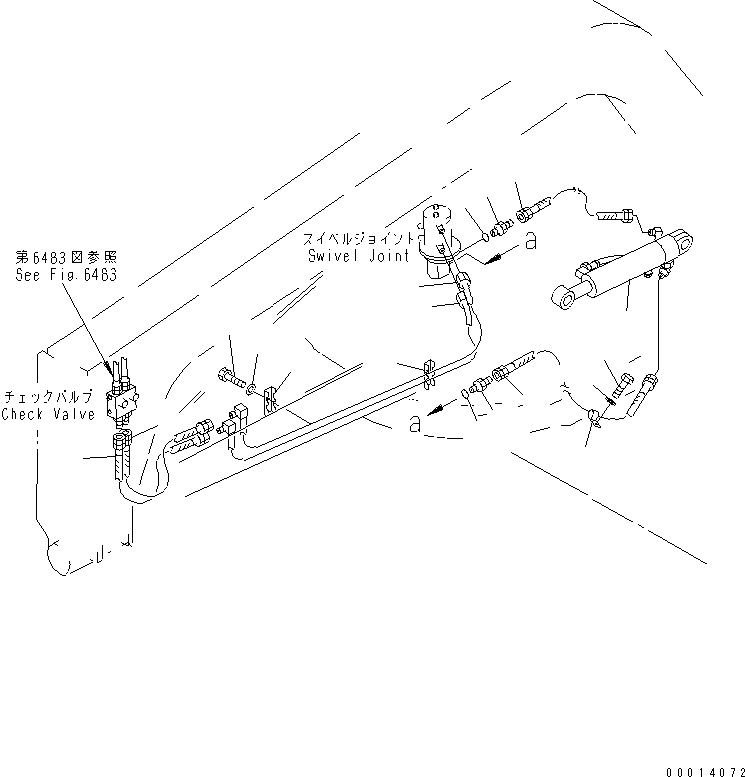 第6483図参照
See Fig.6483

スイベルジョイント
Swivel Joint

a

チェックバルブ
Check Valve

a

00014072