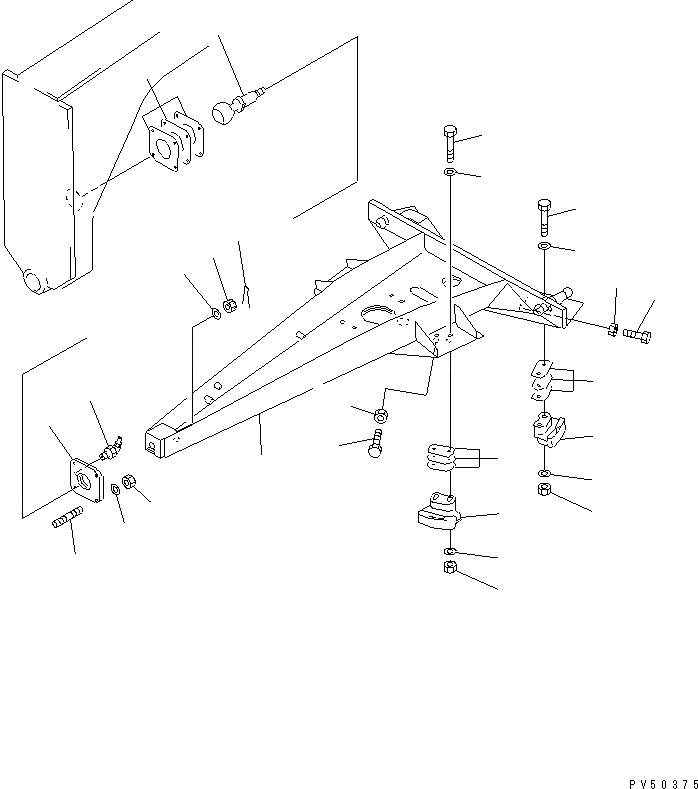 PV50375