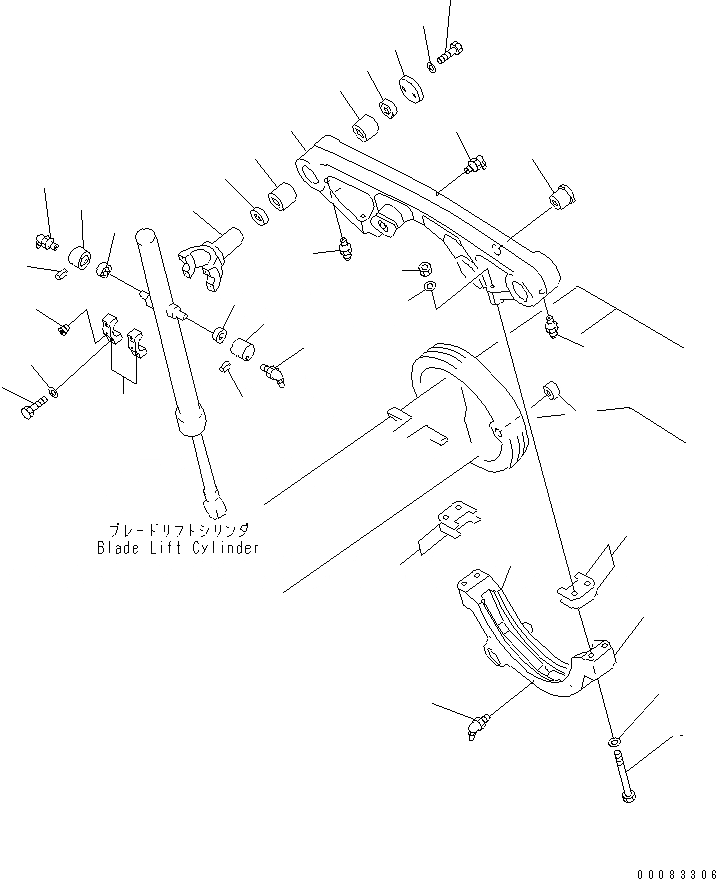 ブレードリフトシリンダ
Blade Lift Cylinder

00083306