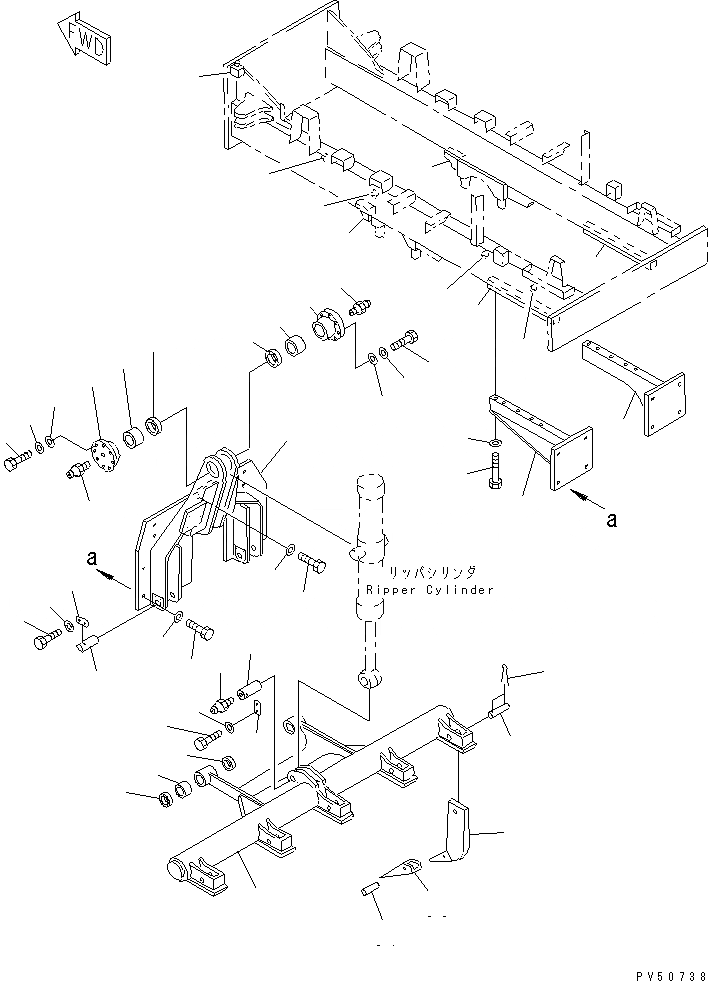 FWD

a

a

リッパシリンダ
Ripper Cylinder

PV50738