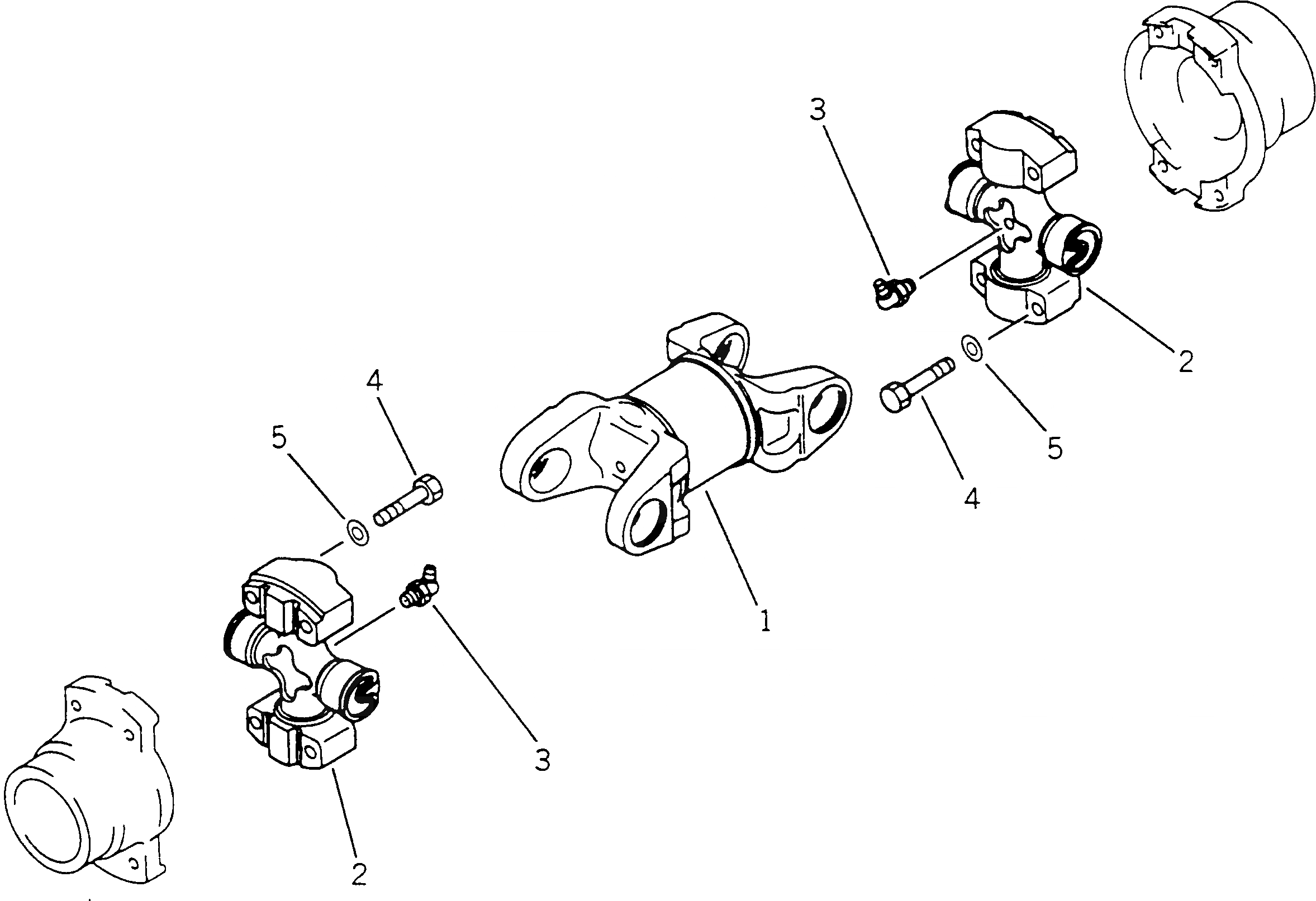 3
2
5
4
4
5
1
3
2