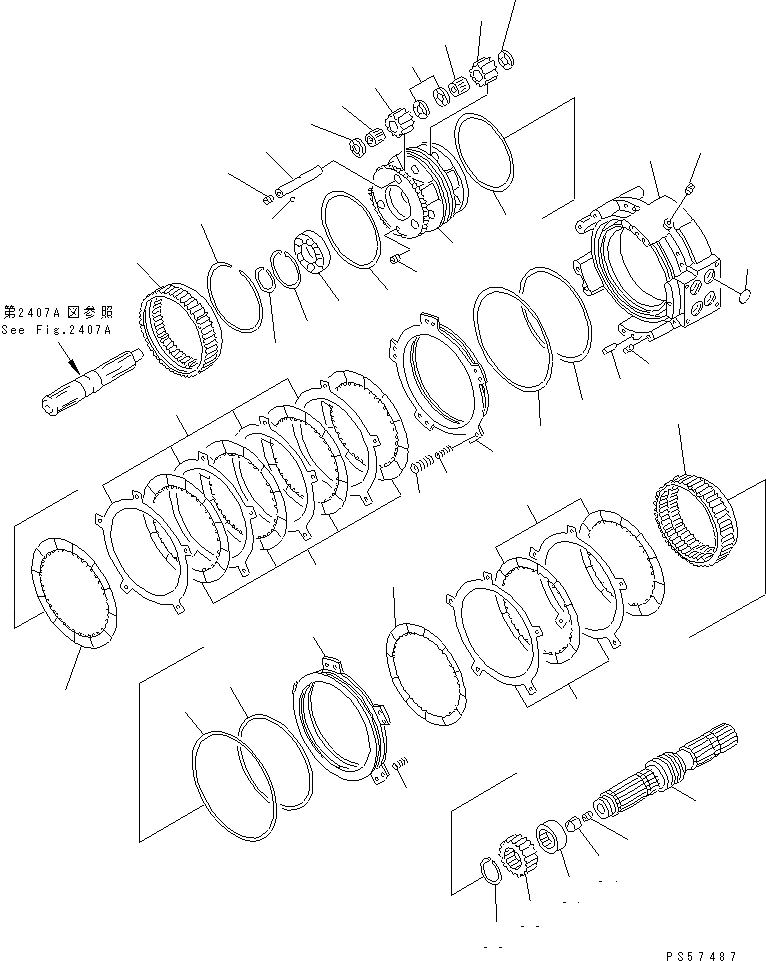 第2407A図参照
See Fig.2407A

PS57487