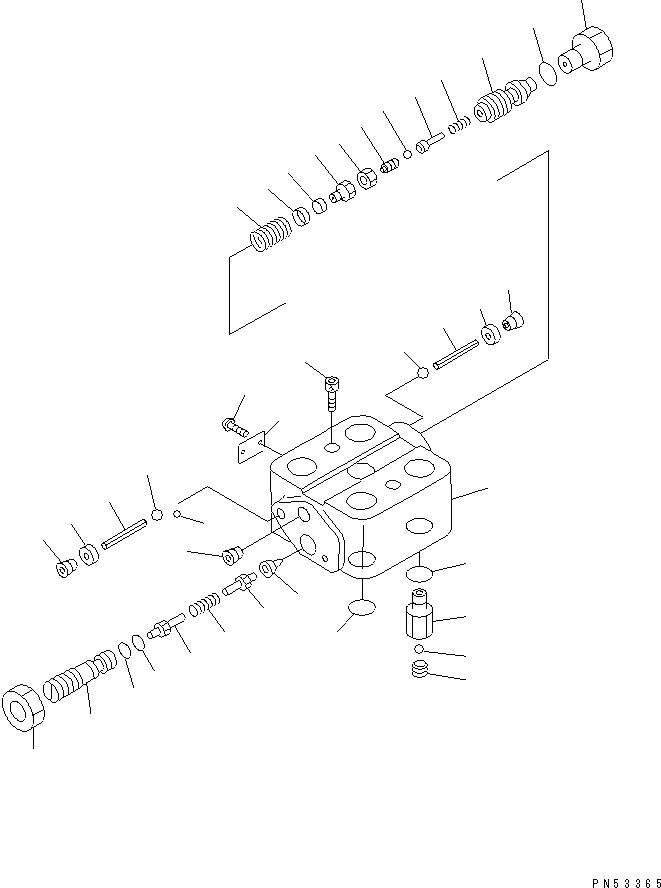 PN53365