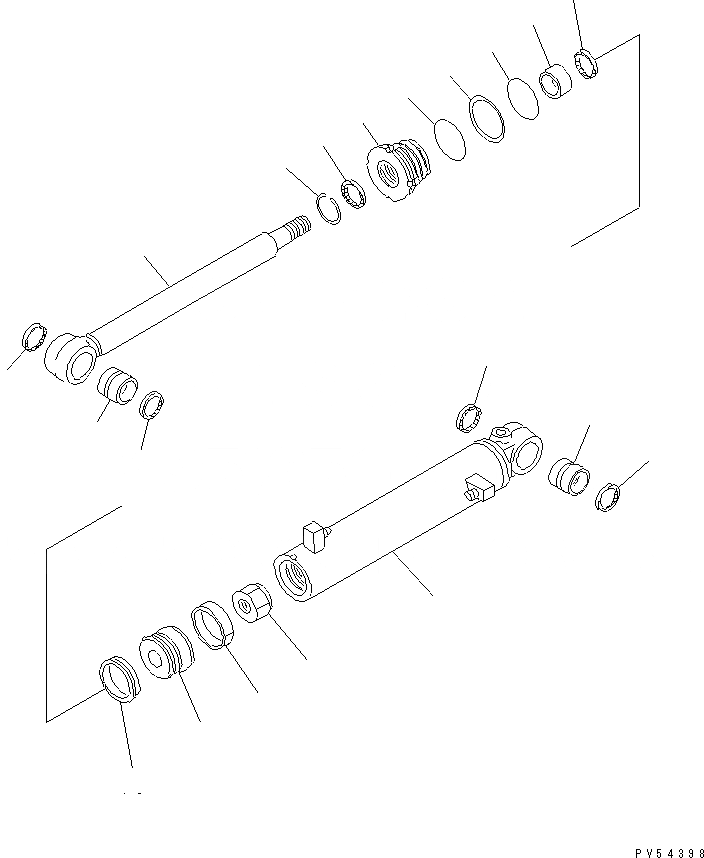 PV54398