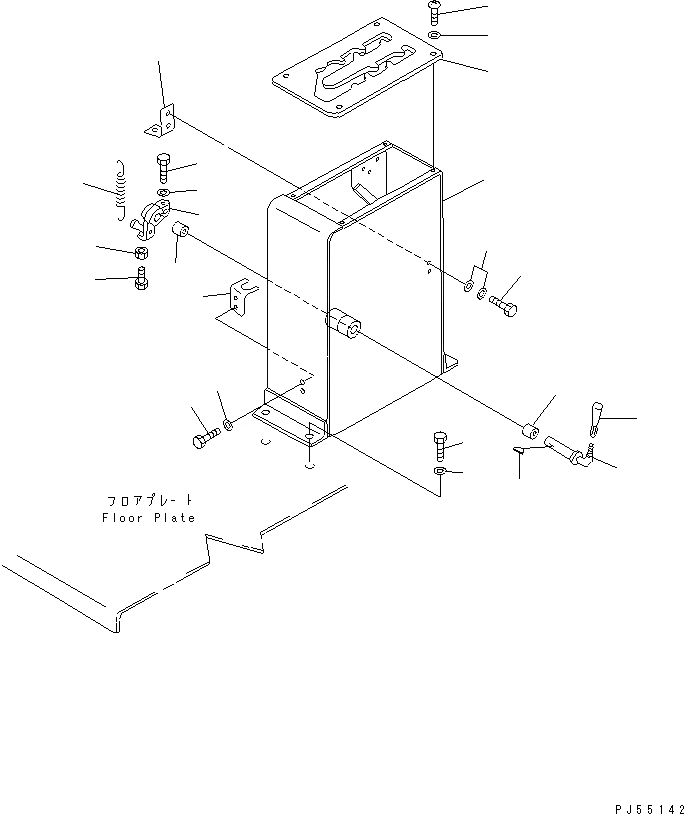 フロアプレート
Floor Plate

PJ55142