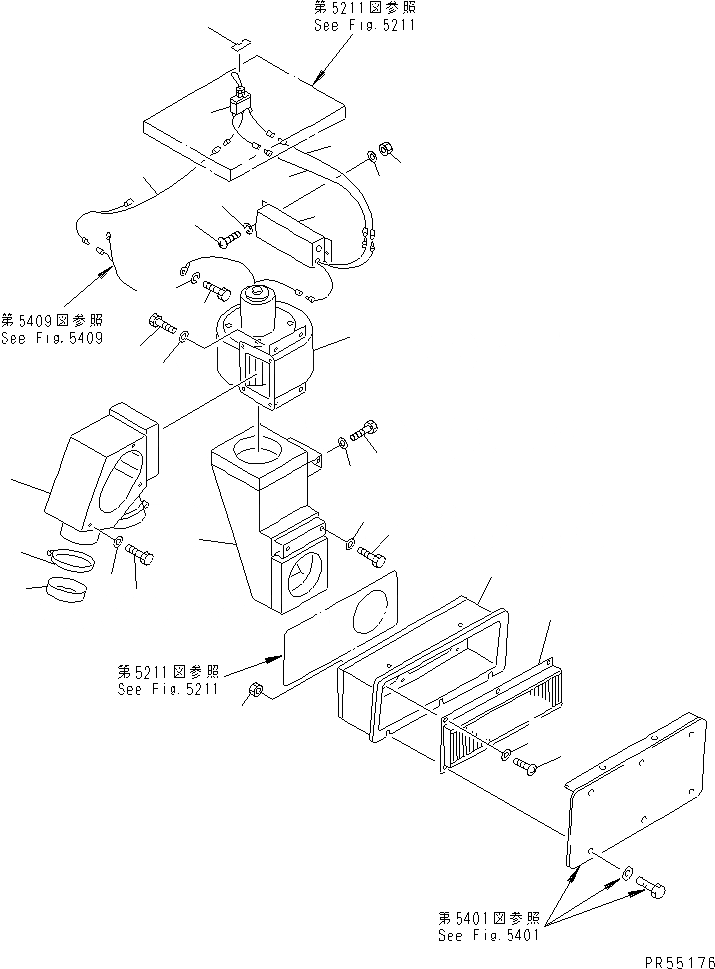 第5211図参照
See Fig.5211

第5409図参照
See Fig.5409

第5211図参照
See Fig.5211

第5401図参照
See Fig.5401

PR55176