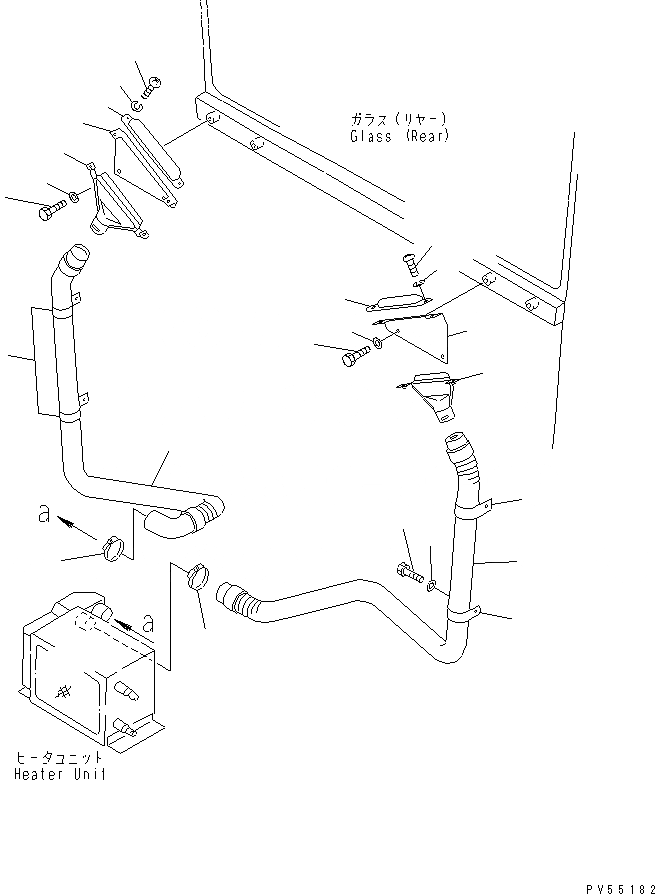 ガラス（リヤー）
Glass (Rear)

a

a

ヒータユニット
Heater Unit

PV55182