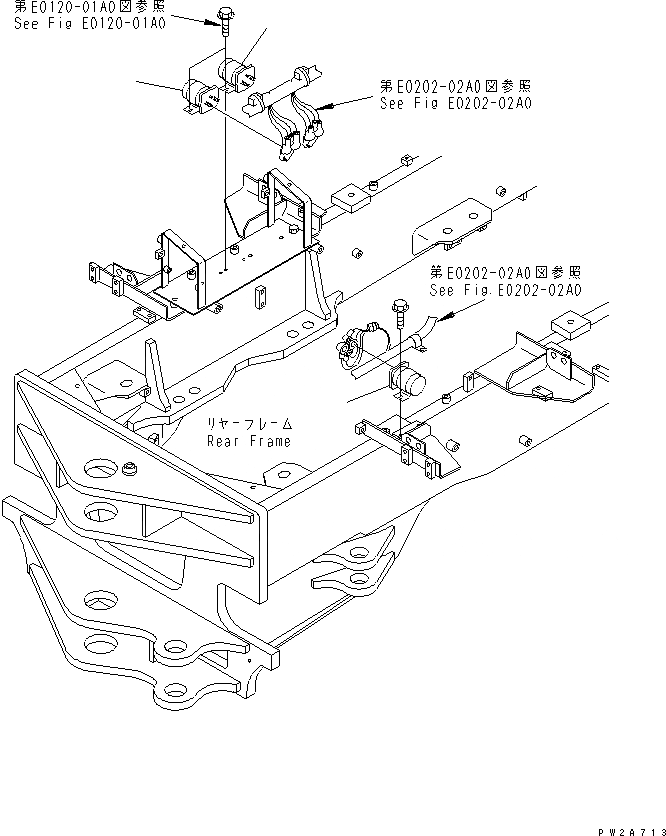 第E0120-01A0図参照
See Fig E0120-01A0

第E0202-02A0図参照
See Fig E0202-02A0

第E0202-02A0図参照
See Fig.E0202-02A0

リヤーフレーム
Rear Frame

PW2A713