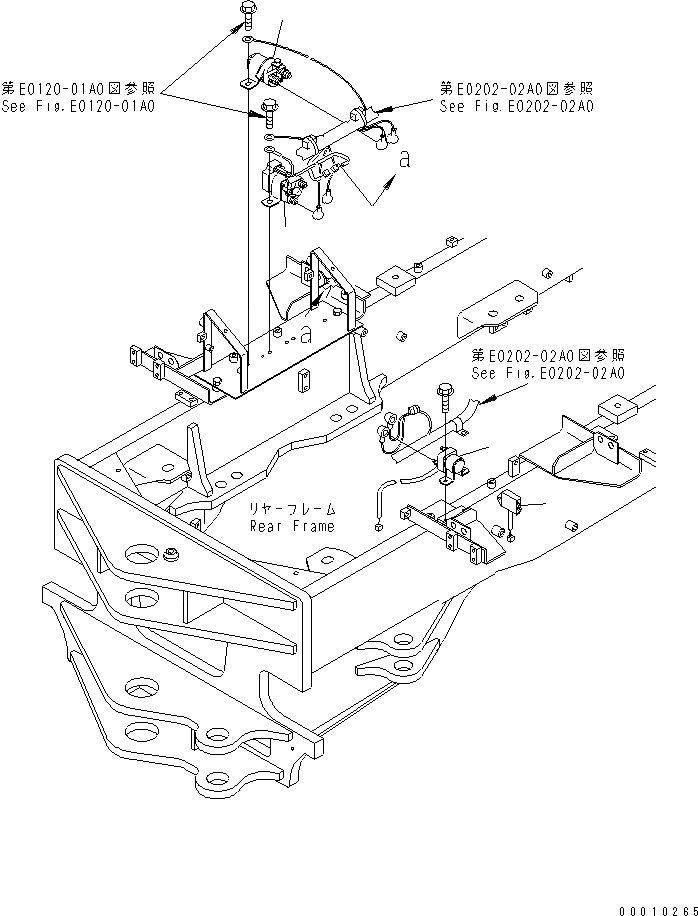 第E0120-01A0図参照
See Fig.E0120-01A0

第E0202-02A0図参照
See Fig.E0202-02A0

a

a

第E0202-02A0図参照
See Fig.E0202-02A0

リヤーフレーム
Rear Frame

00010265