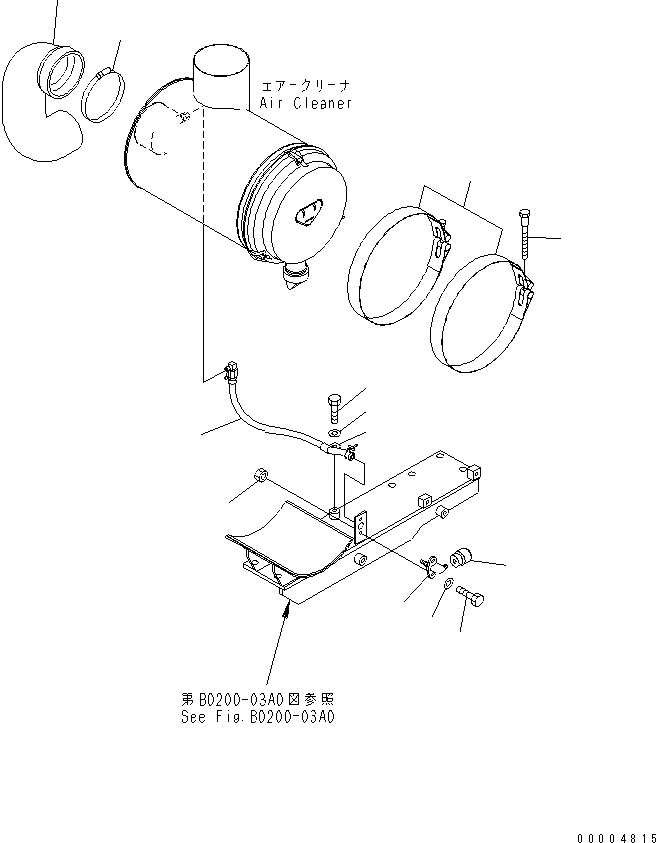 エアークリーナ
Air Cleaner

第B0200-03A0図参照
See Fig.B0200-03A0

00004815