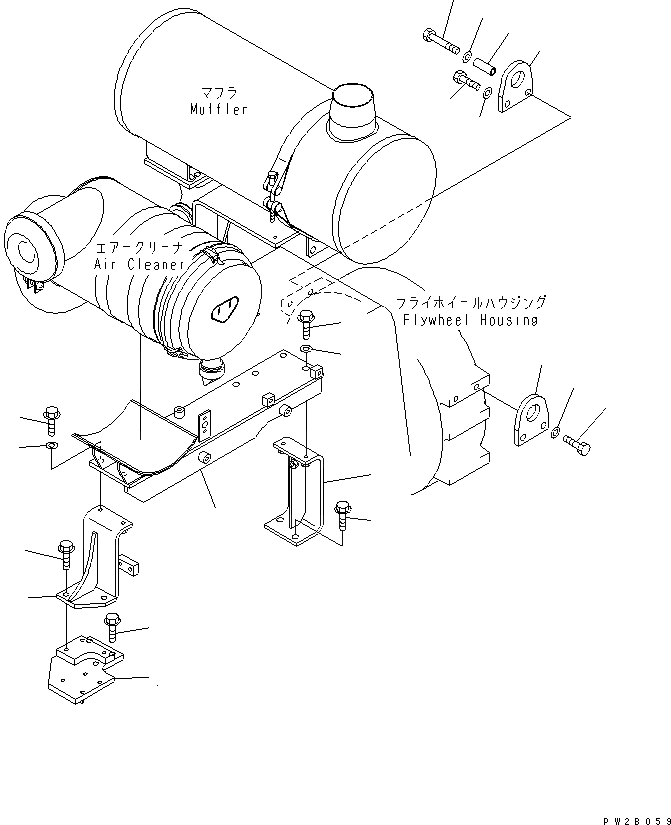 マフラ
Muffler

エアークリーナ
Air Cleaner

フライホイールハウジング
Flywheel Housing

PW2B059