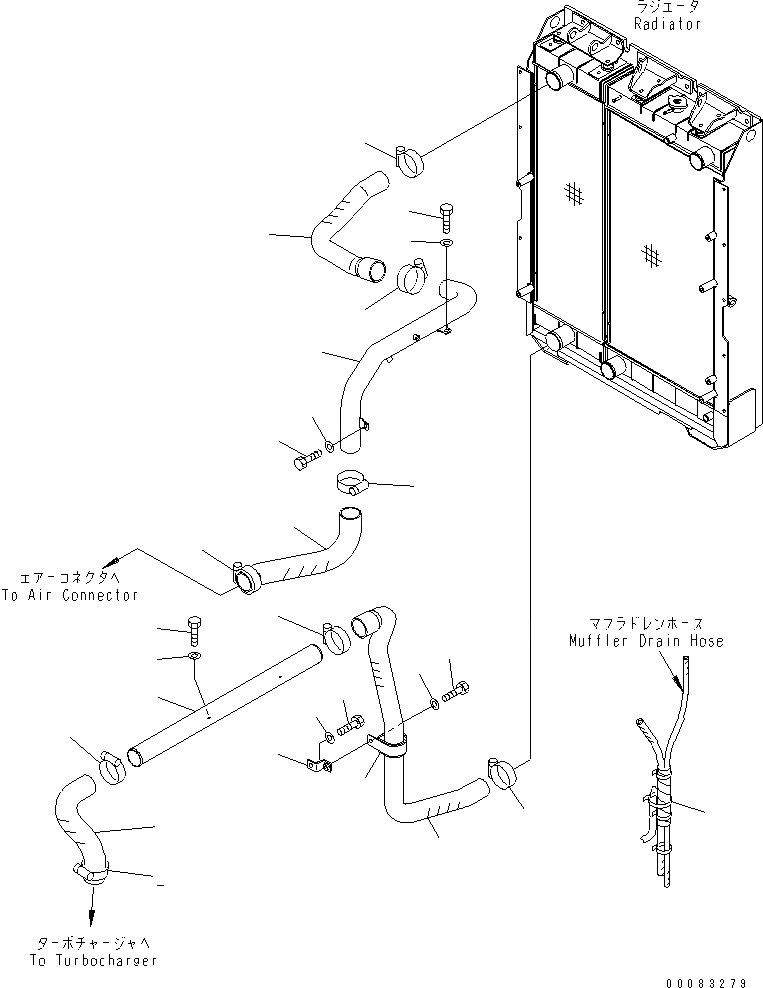 ラジエータ
Radiator

エアーコネクタへ
To Air Connector

マフラドレンホース
Muffler Drain Hose

ターボチャージャへ
To Turbocharger

00083279