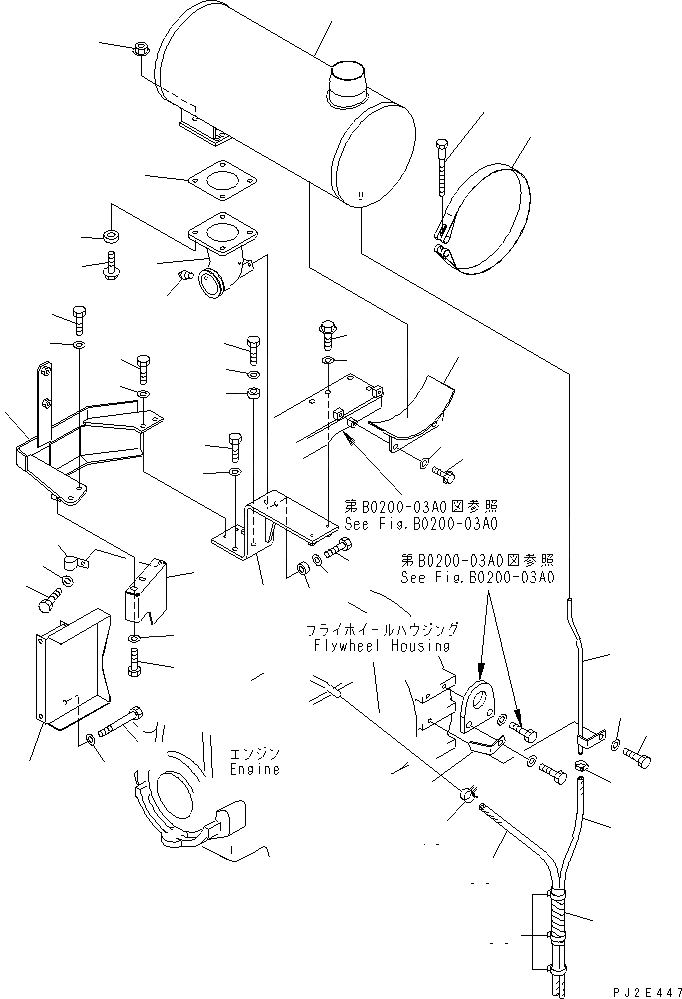 第B0200-03A0図参照
See Fig.B0200-03A0

第B0200-03A0図参照
See Fig.B0200-03A0

フライホイールハウジング
Flywheel Housing

エンジン
Engine

PJ2E447