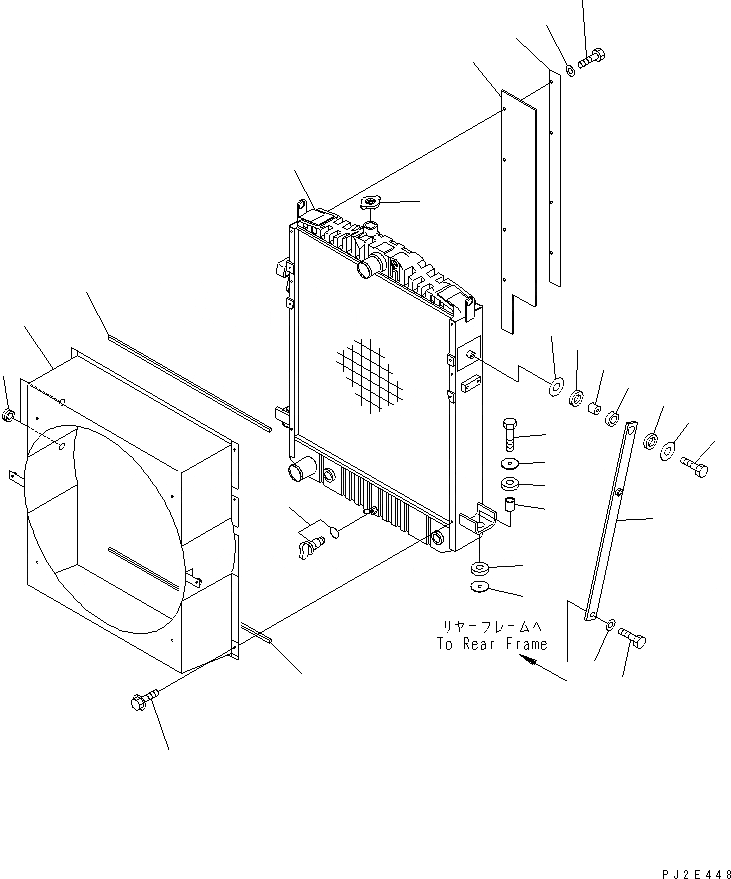 リヤーフレームへ
To Rear Frame

PJ2E448