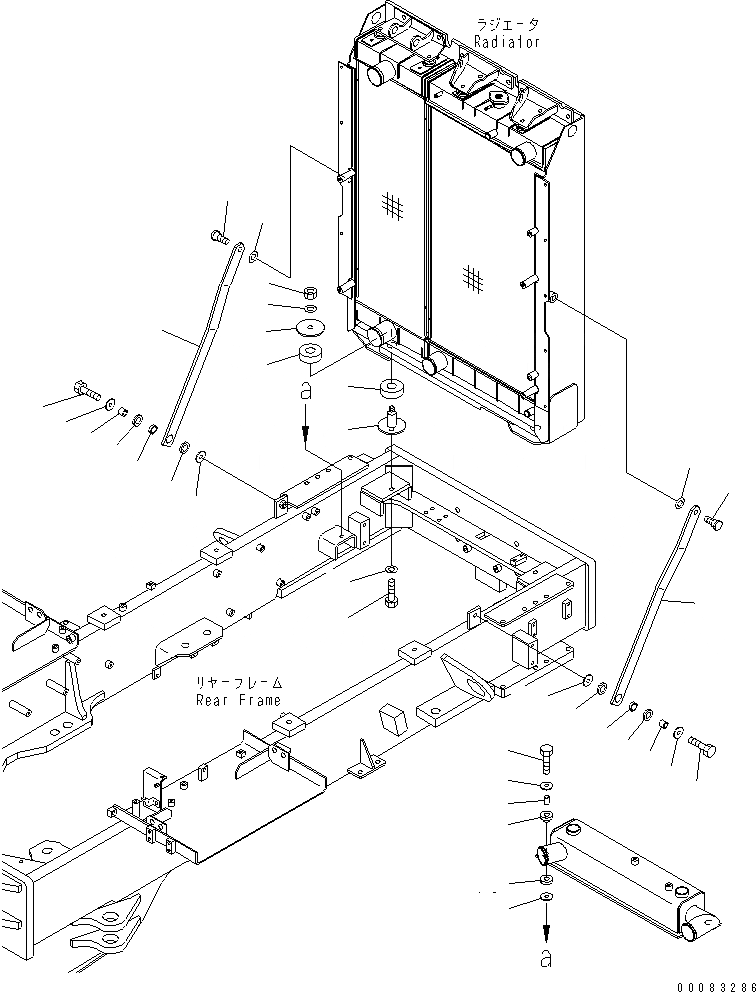 ラジエータ
Radiator

a

リヤーフレーム
Rear Frame

a

00083286